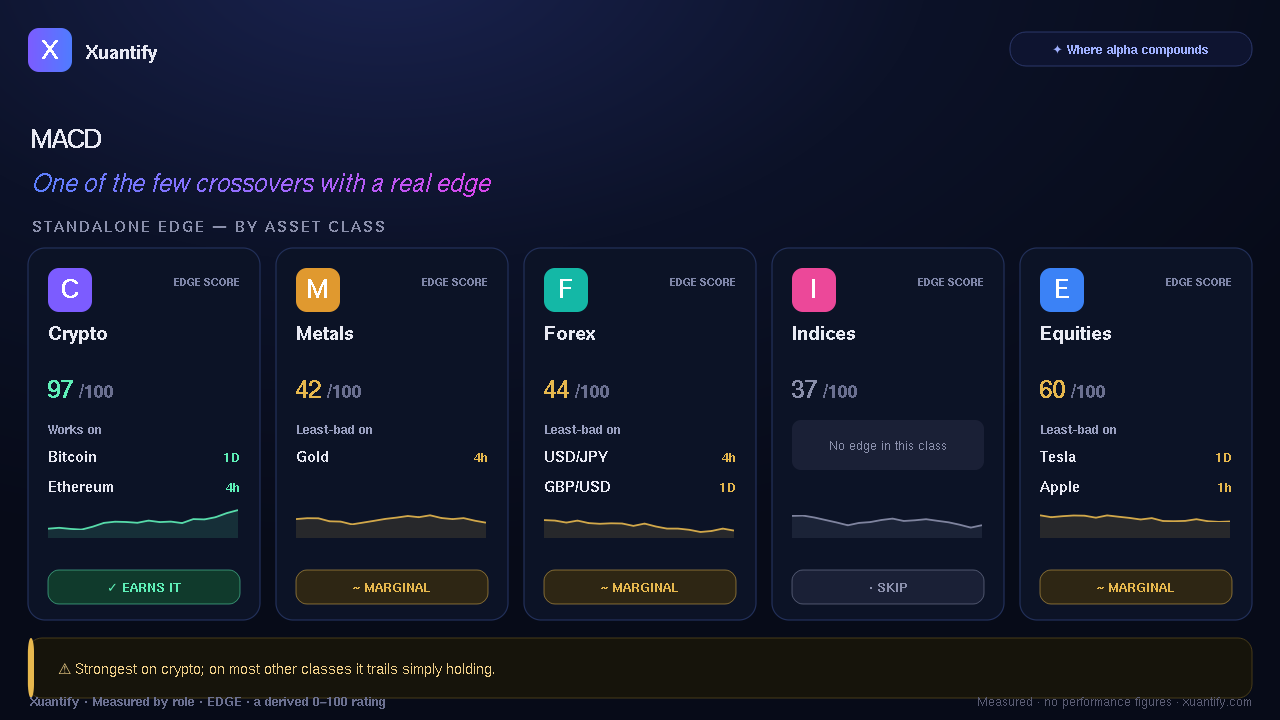 X Xuantify

✦ Where alpha compounds

MACD

One of the few crossovers with a real edge

STANDALONE EDGE — BY ASSET CLASS

C
EDGE SCORE
Crypto
97 /100
Works on
Bitcoin 1D
Ethereum 4h
✓ EARNS IT

M
EDGE SCORE
Metals
42 /100
Least-bad on
Gold 4h
~ MARGINAL

F
EDGE SCORE
Forex
44 /100
Least-bad on
USD/JPY 4h
GBP/USD 1D
~ MARGINAL

I
EDGE SCORE
Indices
37 /100
No edge in this class
· SKIP

E
EDGE SCORE
Equities
60 /100
Least-bad on
Tesla 1D
Apple 1h
~ MARGINAL

⚠ Strongest on crypto; on most other classes it trails simply holding.

Xuantify · Measured by role · EDGE · a derived 0–100 rating

Measured · no performance figures · xuantify.com