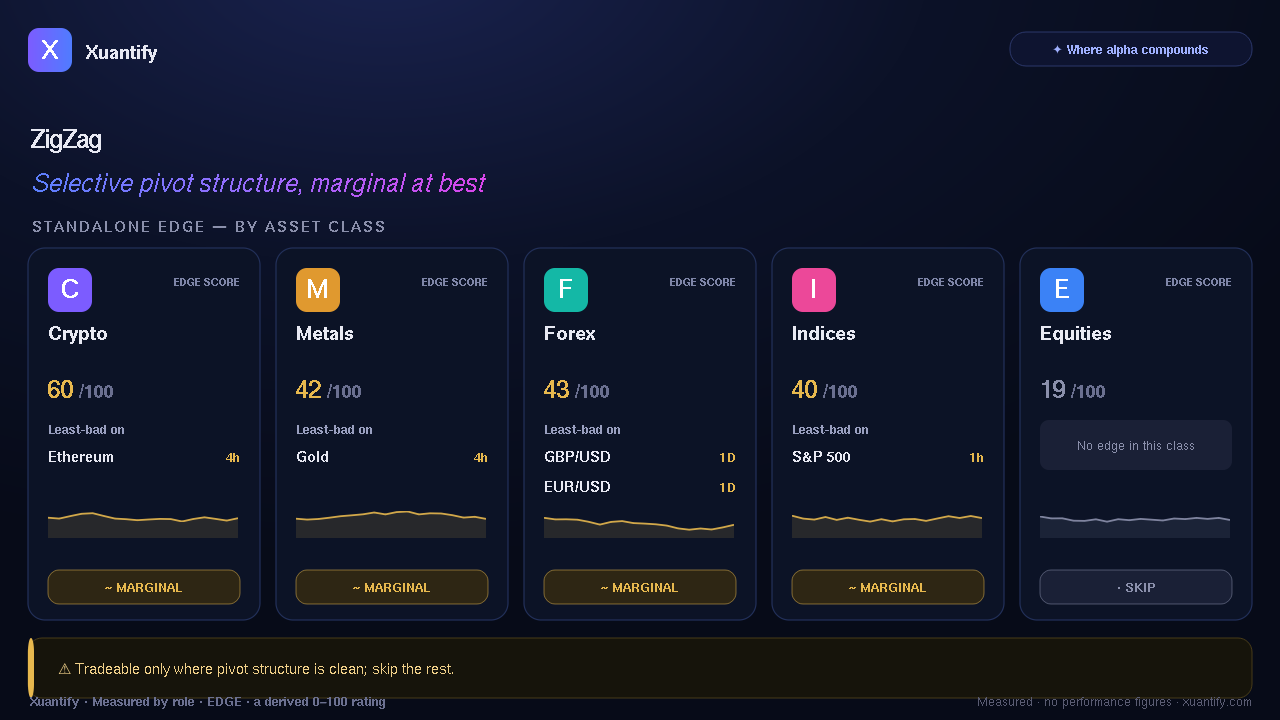 X Xuantify

✦ Where alpha compounds

ZigZag

Selective pivot structure, marginal at best

STANDALONE EDGE — BY ASSET CLASS

C
EDGE SCORE
Crypto
60 /100
Least-bad on
Ethereum 4h
~ MARGINAL

M
EDGE SCORE
Metals
42 /100
Least-bad on
Gold 4h
~ MARGINAL

F
EDGE SCORE
Forex
43 /100
Least-bad on
GBP/USD 1D
EUR/USD 1D
~ MARGINAL

I
EDGE SCORE
Indices
40 /100
Least-bad on
S&P 500 1h
~ MARGINAL

E
EDGE SCORE
Equities
19 /100
No edge in this class
· SKIP

⚠ Tradeable only where pivot structure is clean; skip the rest.

Xuantify · Measured by role · EDGE · a derived 0–100 rating

Measured · no performance figures · xuantify.com